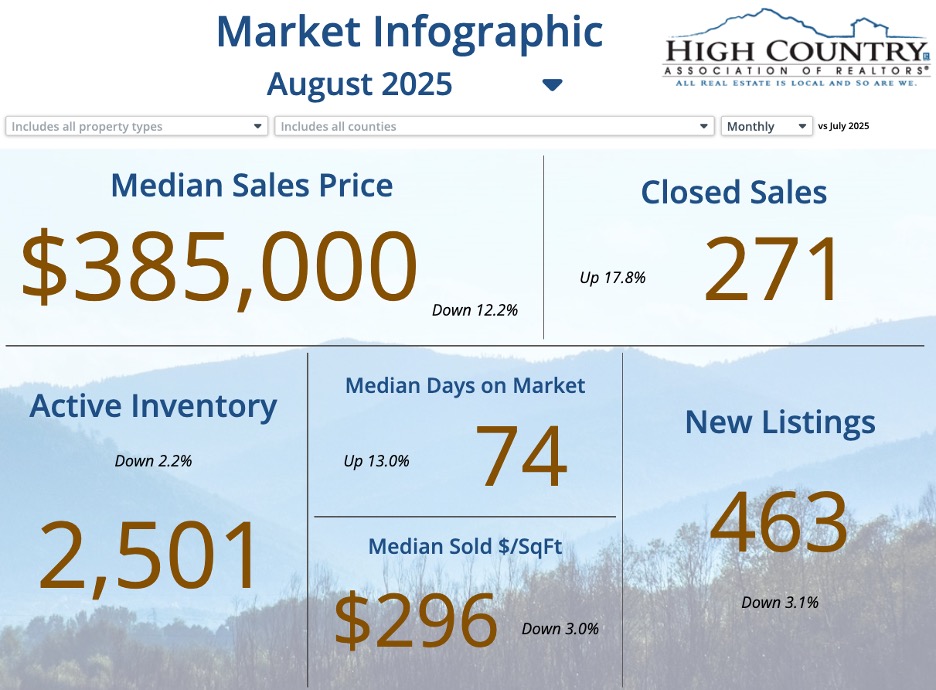 Market Infographic
August 2025

HIGH COUNTRY
ASSOCIATION OF REALTORS®
ALL REAL ESTATE IS LOCAL AND SO ARE WE.

Includes all property types
Includes all counties
Monthly
vs July 2025

Median Sales Price
$385,000
Down 12.2%

Closed Sales
Up 17.8%
271

Active Inventory
Down 2.2%
2,501

Median Days on Market
Up 13.0%
74

Median Sold $/SqFt
$296
Down 3.0%

New Listings
463
Down 3.1%